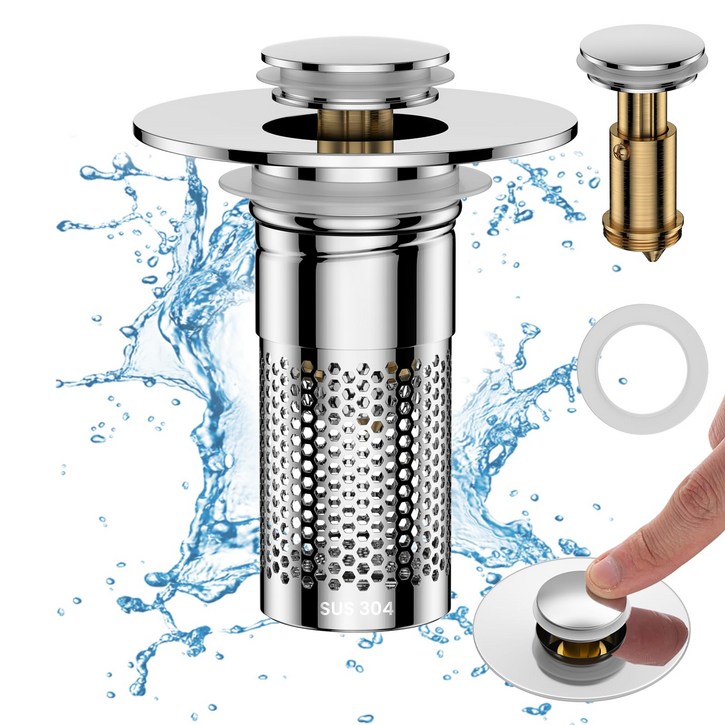 SUS 304