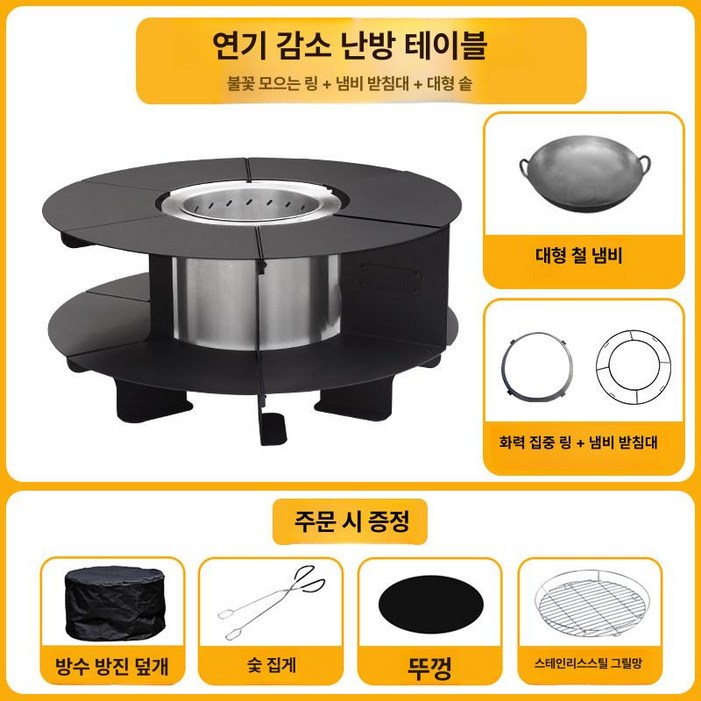 연기 감소 난방 테이블

불꽃 모으는 링 + 냄비 받침대 + 대형 솥

대형 철 냄비

화력 집중 링 + 냄비 받침대

주문 시 증정

방수 방진 덮개

숯 집게

뚜껑

스테인리스스틸 그릴망